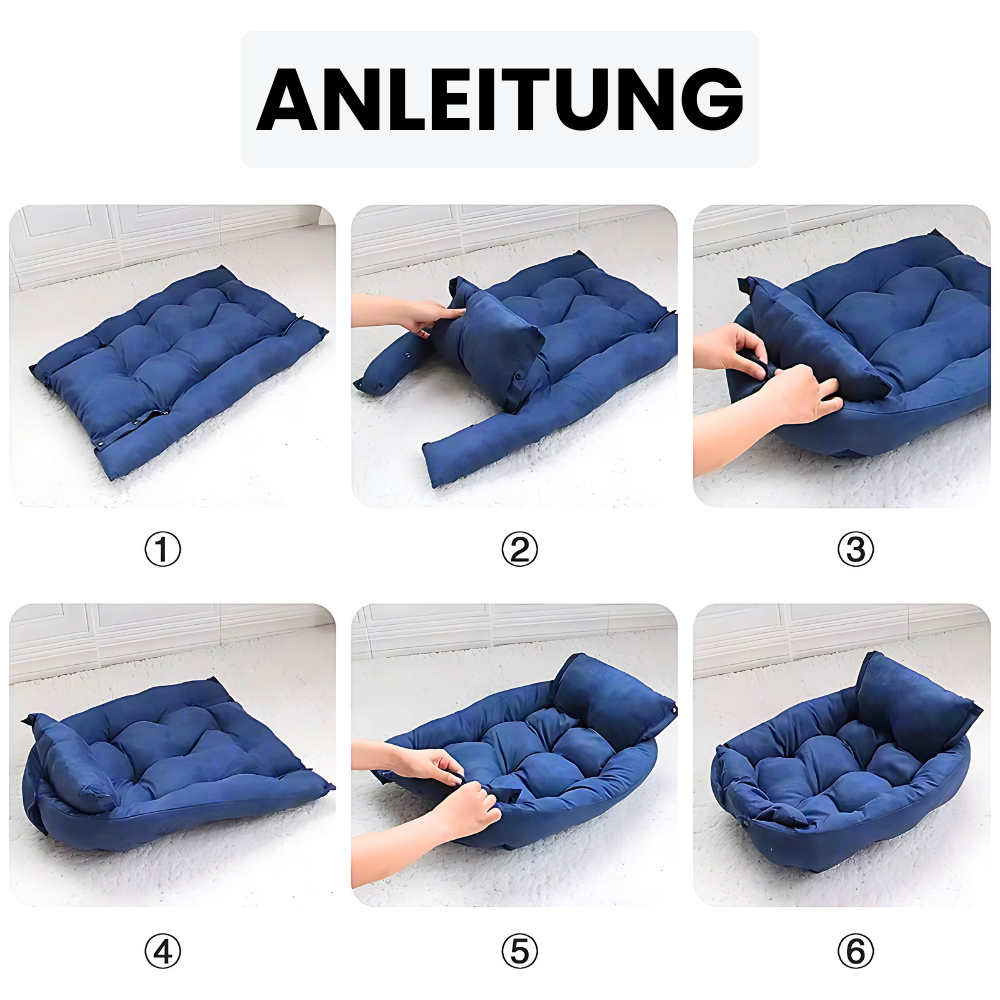 ANLEITUNG

①

②

③

④

⑤

⑥