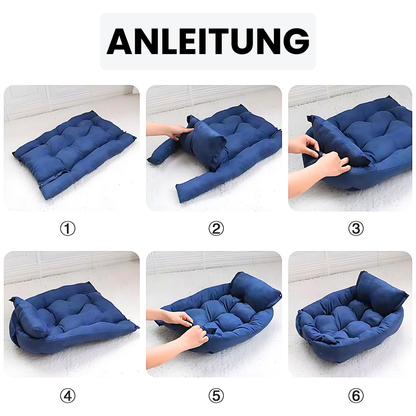 ANLEITUNG

①

②

③

④

⑤

⑥