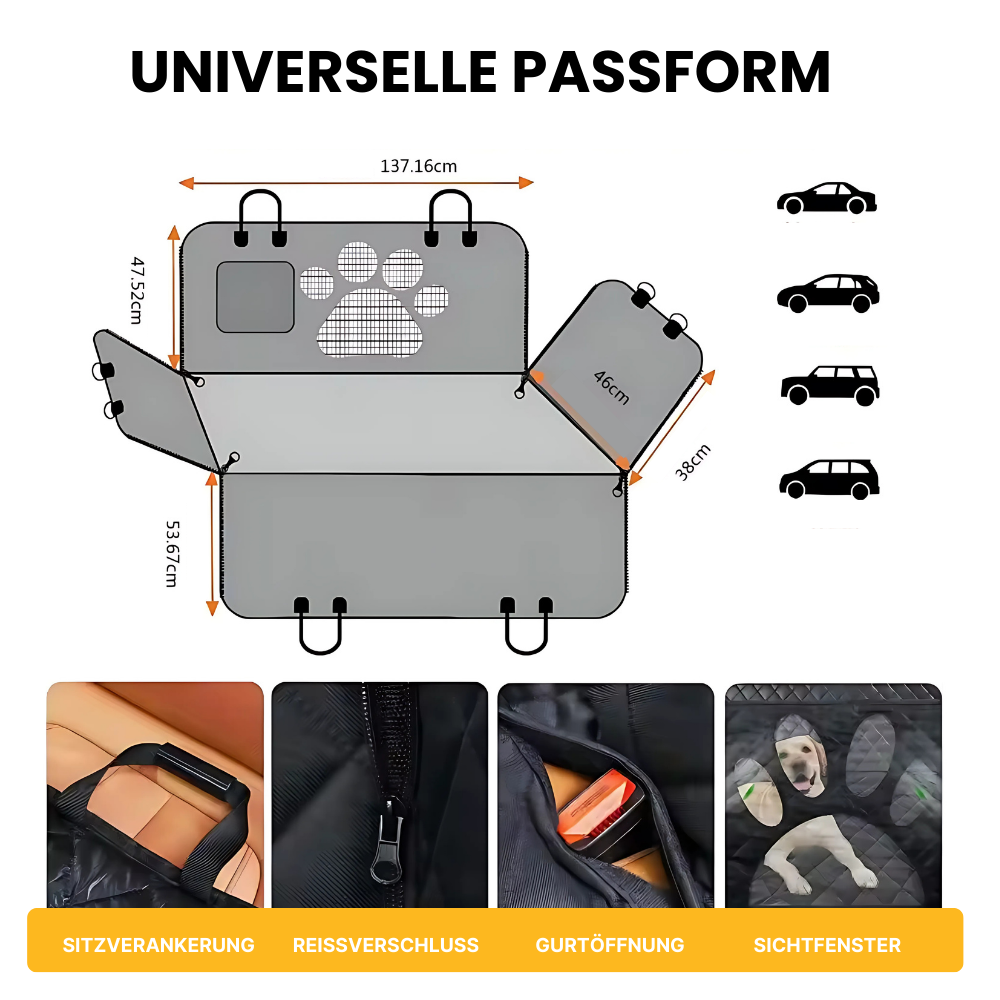 UNIVERSELLE PASSFORM

137.16cm

47.52cm

46cm

38cm

53.67cm

SITZVERANKERUNG

REISSVERSCHLUSS

GURTÖFFNUNG

SICHTFENSTER